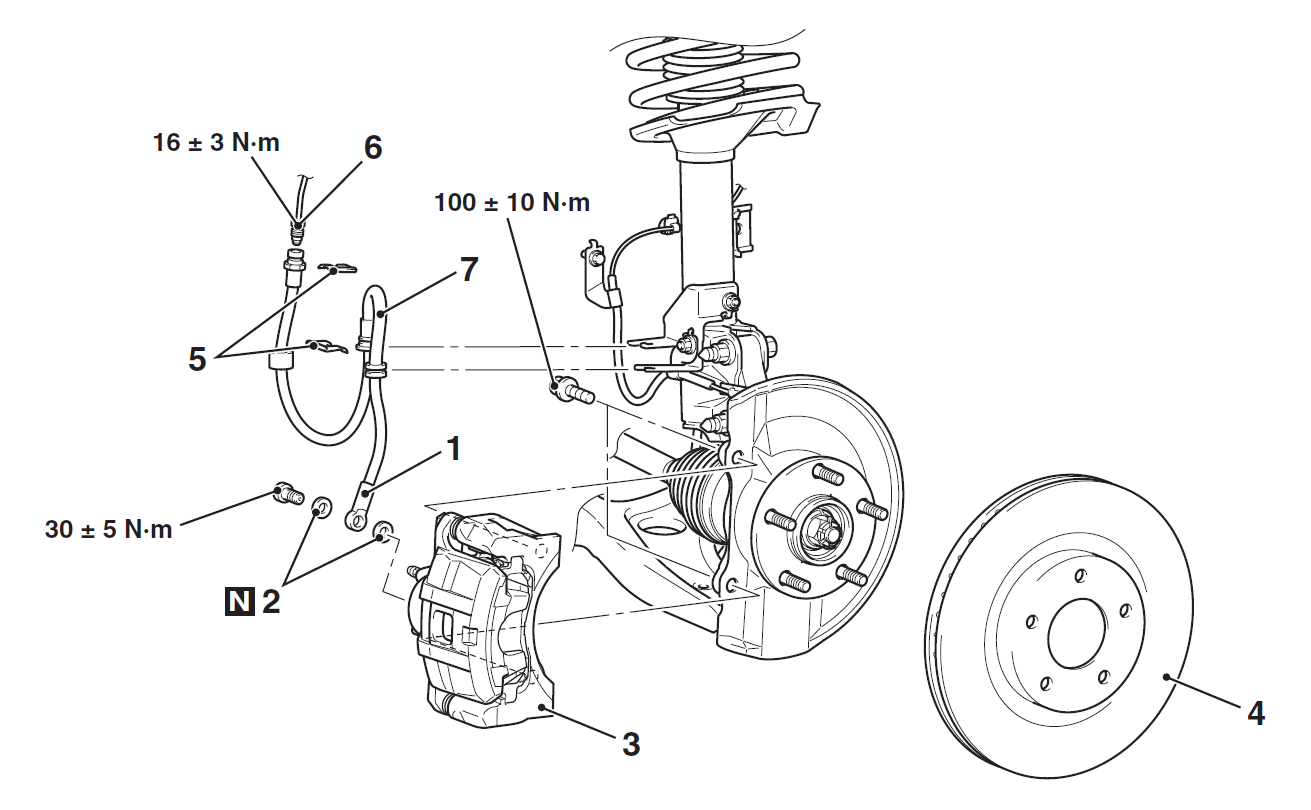 16 ± 3 N·m
6
100 ± 10 N·m
7
5
1
30 ± 5 N·m
N 2
3
4